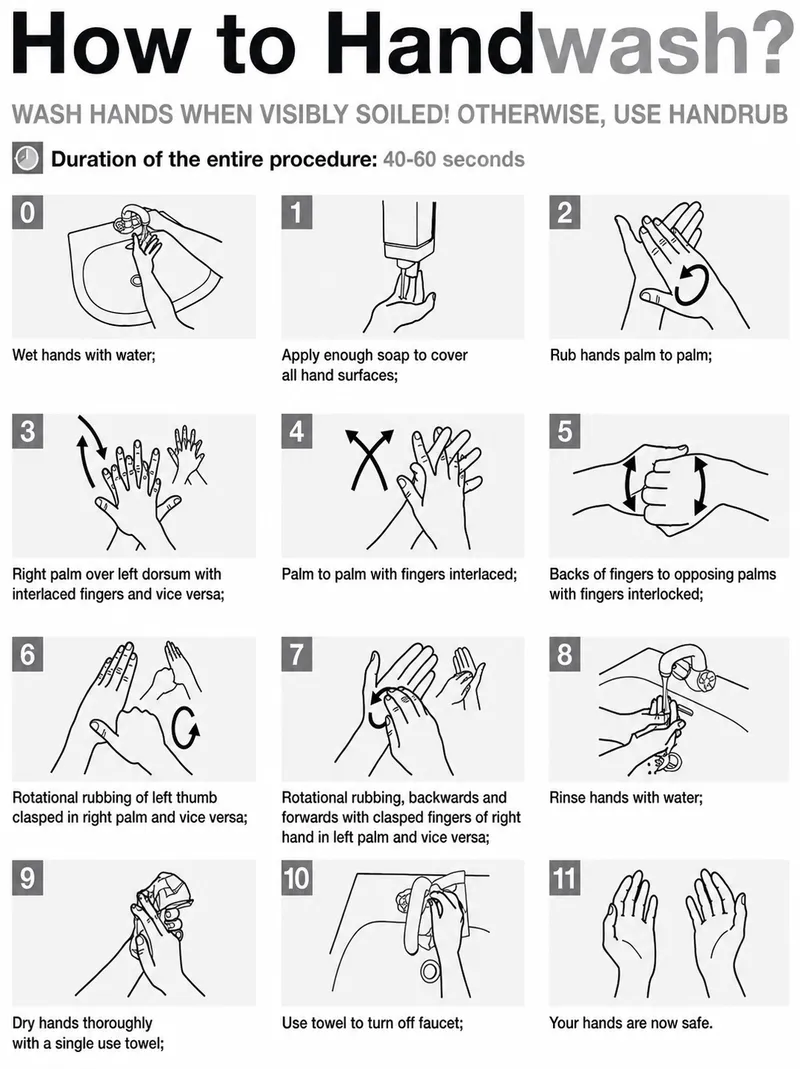 How to Handwash?

WASH HANDS WHEN VISIBLY SOILED! OTHERWISE, USE HANDRUB

Duration of the entire procedure: 40-60 seconds

0
Wet hands with water;

1
Apply enough soap to cover all hand surfaces;

2
Rub hands palm to palm;

3
Right palm over left dorsum with interlaced fingers and vice versa;

4
Palm to palm with fingers interlaced;

5
Backs of fingers to opposing palms with fingers interlocked;

6
Rotational rubbing of left thumb clasped in right palm and vice versa;

7
Rotational rubbing, backwards and forwards with clasped fingers of right hand in left palm and vice versa;

8
Rinse hands with water;

9
Dry hands thoroughly with a single use towel;

10
Use towel to turn off faucet;

11
Your hands are now safe.