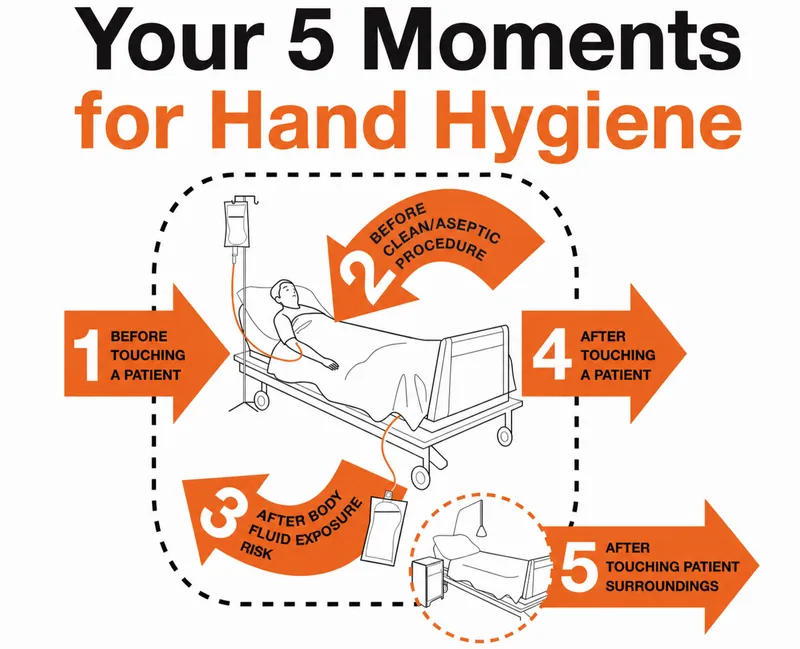 Your 5 Moments
for Hand Hygiene

1 BEFORE TOUCHING A PATIENT

2 BEFORE CLEAN/ASEPTIC PROCEDURE

3 AFTER BODY FLUID EXPOSURE RISK

4 AFTER TOUCHING A PATIENT

5 AFTER TOUCHING PATIENT SURROUNDINGS