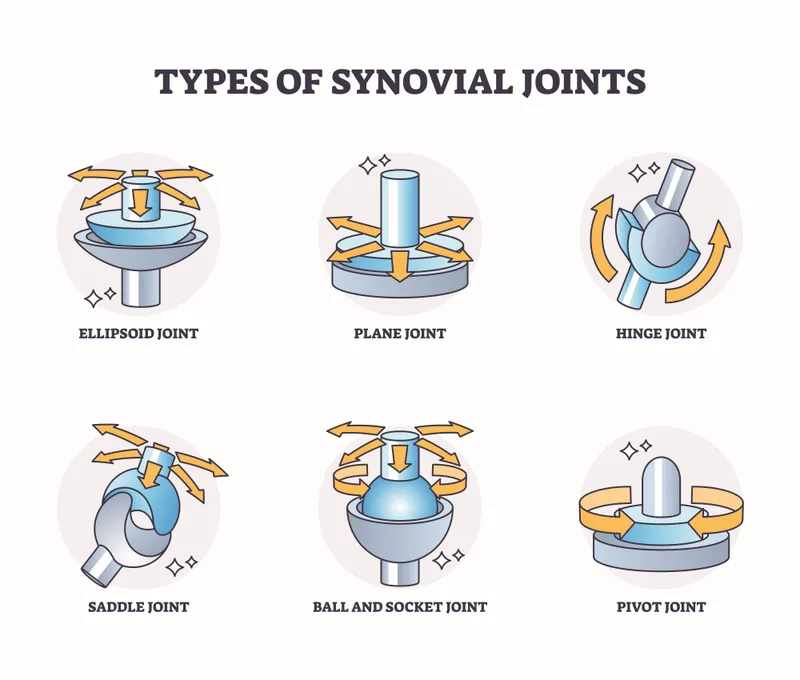 TYPES OF SYNOVIAL JOINTS

ELLIPSOID JOINT

PLANE JOINT

HINGE JOINT

SADDLE JOINT

BALL AND SOCKET JOINT

PIVOT JOINT