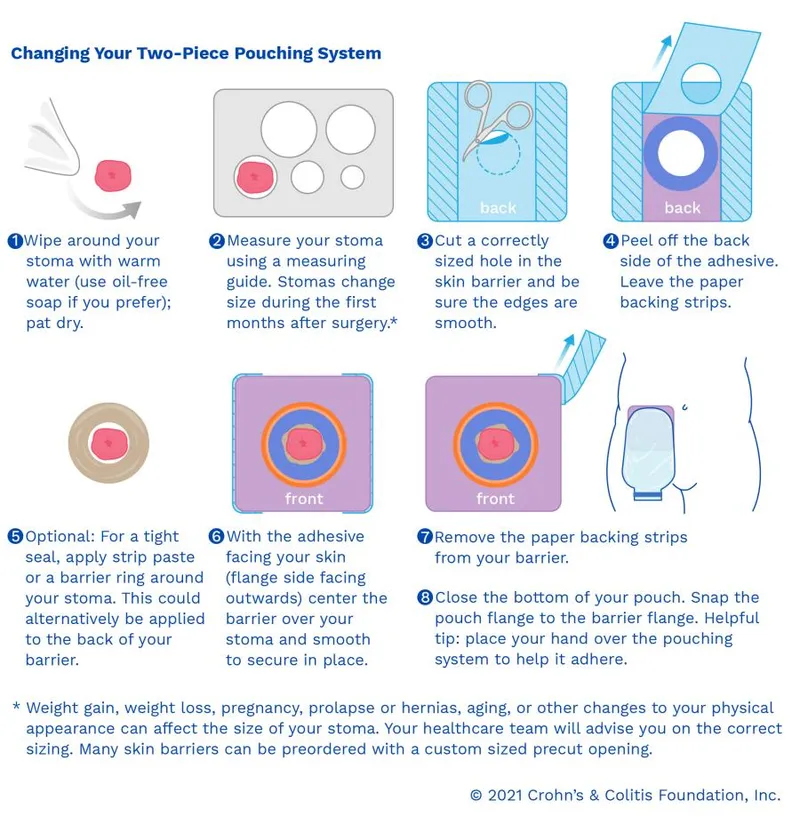 Changing Your Two-Piece Pouching System

back

back

1 Wipe around your stoma with warm water (use oil-free soap if you prefer); pat dry.

2 Measure your stoma using a measuring guide. Stomas change size during the first months after surgery.*

3 Cut a correctly sized hole in the skin barrier and be sure the edges are smooth.

4 Peel off the back side of the adhesive. Leave the paper backing strips.

front

front

5 Optional: For a tight seal, apply strip paste or a barrier ring around your stoma. This could alternatively be applied to the back of your barrier.

6 With the adhesive facing your skin (flange side facing outwards) center the barrier over your stoma and smooth to secure in place.

7 Remove the paper backing strips from your barrier.

8 Close the bottom of your pouch. Snap the pouch flange to the barrier flange. Helpful tip: place your hand over the pouching system to help it adhere.

* Weight gain, weight loss, pregnancy, prolapse or hernias, aging, or other changes to your physical appearance can affect the size of your stoma. Your healthcare team will advise you on the correct sizing. Many skin barriers can be preordered with a custom sized precut opening.

© 2021 Crohn's & Colitis Foundation, Inc.