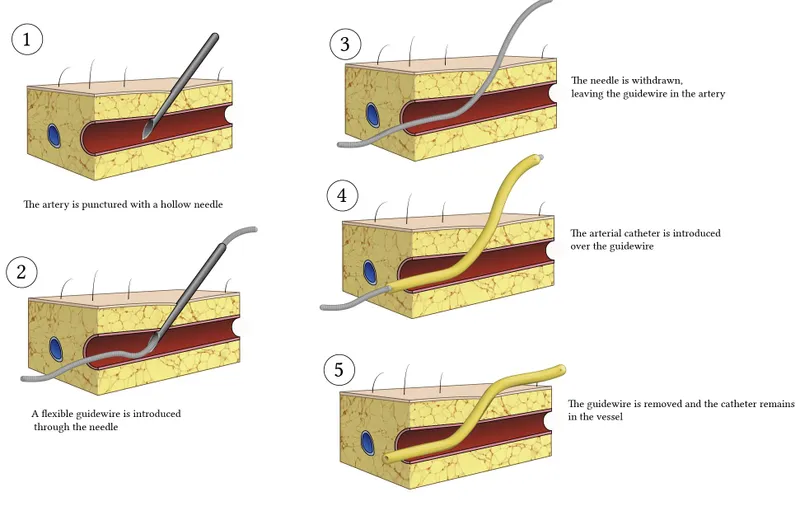 1

The artery is punctured with a hollow needle

2

A flexible guidewire is introduced through the needle

3

The needle is withdrawn, leaving the guidewire in the artery

4

The arterial catheter is introduced over the guidewire

5

The guidewire is removed and the catheter remains in the vessel