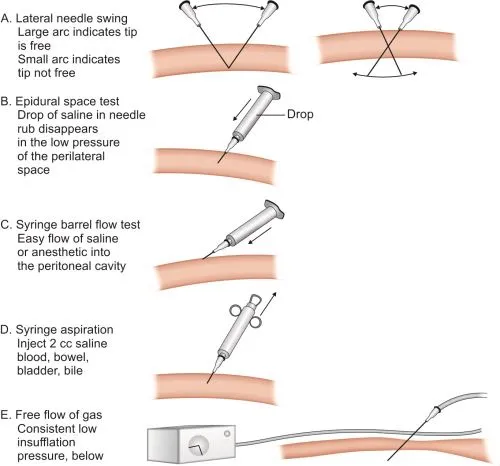 A. Lateral needle swing
Large arc indicates tip is free
Small arc indicates tip not free

B. Epidural space test
Drop of saline in needle rub disappears in the low pressure of the perilateral space

Drop

C. Syringe barrel flow test
Easy flow of saline or anesthetic into the peritoneal cavity

D. Syringe aspiration
Inject 2 cc saline blood, bowel, bladder, bile

E. Free flow of gas
Consistent low insufflation pressure, below