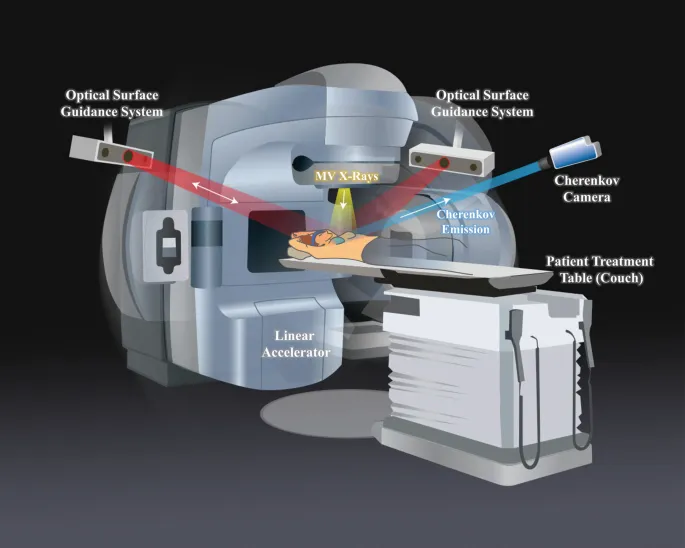 Optical Surface Guidance System

Optical Surface Guidance System

MV X-Rays

Cherenkov Camera

Cherenkov Emission

Patient Treatment Table (Couch)

Linear Accelerator