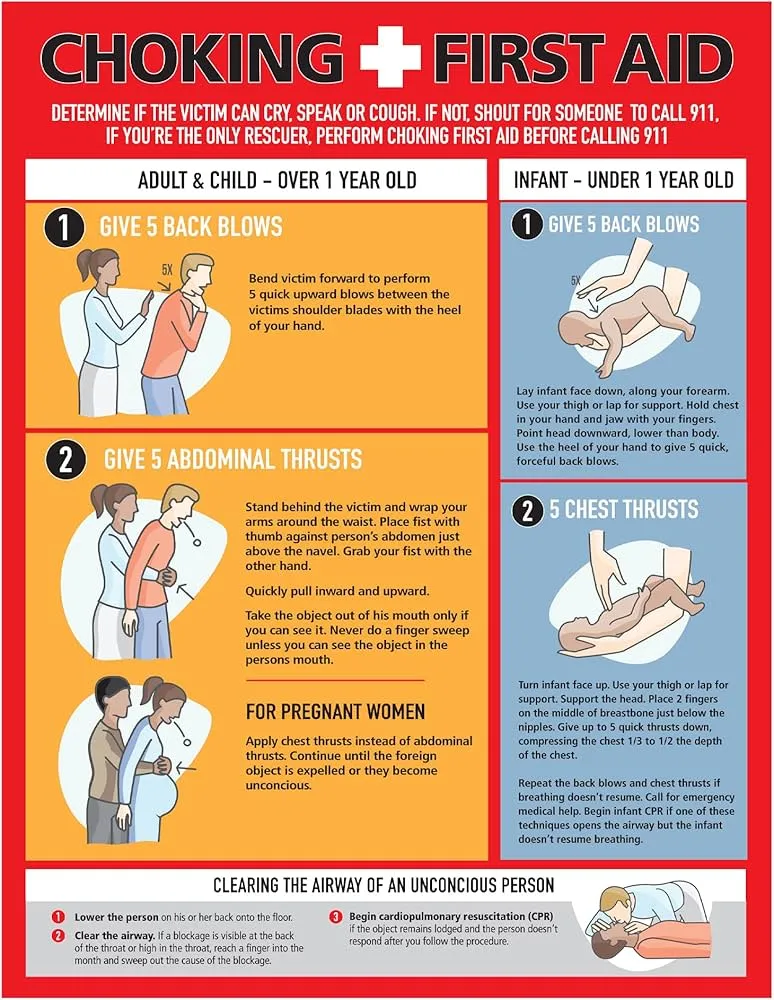 CHOKING FIRST AID

DETERMINE IF THE VICTIM CAN CRY, SPEAK OR COUGH. IF NOT, SHOUT FOR SOMEONE TO CALL 911, IF YOU'RE THE ONLY RESCUER, PERFORM CHOKING FIRST AID BEFORE CALLING 911

ADULT & CHILD – OVER 1 YEAR OLD

1 GIVE 5 BACK BLOWS

5X

Bend victim forward to perform 5 quick upward blows between the victims shoulder blades with the heel of your hand.

2 GIVE 5 ABDOMINAL THRUSTS

Stand behind the victim and wrap your arms around the waist. Place fist with thumb against person's abdomen just above the navel. Grab your fist with the other hand.

Quickly pull inward and upward.

Take the object out of his mouth only if you can see it. Never do a finger sweep unless you can see the object in the persons mouth.

FOR PREGNANT WOMEN

Apply chest thrusts instead of abdominal thrusts. Continue until the foreign object is expelled or they become unconcious.

INFANT – UNDER 1 YEAR OLD

1 GIVE 5 BACK BLOWS

5X

Lay infant face down, along your forearm. Use your thigh or lap for support. Hold chest in your hand and jaw with your fingers. Point head downward, lower than body. Use the heel of your hand to give 5 quick, forceful back blows.

2 5 CHEST THRUSTS

Turn infant face up. Use your thigh or lap for support. Support the head. Place 2 fingers on the middle of breastbone just below the nipples. Give up to 5 quick thrusts down, compressing the chest 1/3 to 1/2 the depth of the chest.

Repeat the back blows and chest thrusts if breathing doesn't resume. Call for emergency medical help. Begin infant CPR if one of these techniques opens the airway but the infant doesn't resume breathing.

CLEARING THE AIRWAY OF AN UNCONCIOUS PERSON

1 Lower the person on his or her back onto the floor.

2 Clear the airway. If a blockage is visible at the back of the throat or high in the throat, reach a finger into the month and sweep out the cause of the blockage.

3 Begin cardiopulmonary resuscitation (CPR) if the object remains lodged and the person doesn't respond after you follow the procedure.