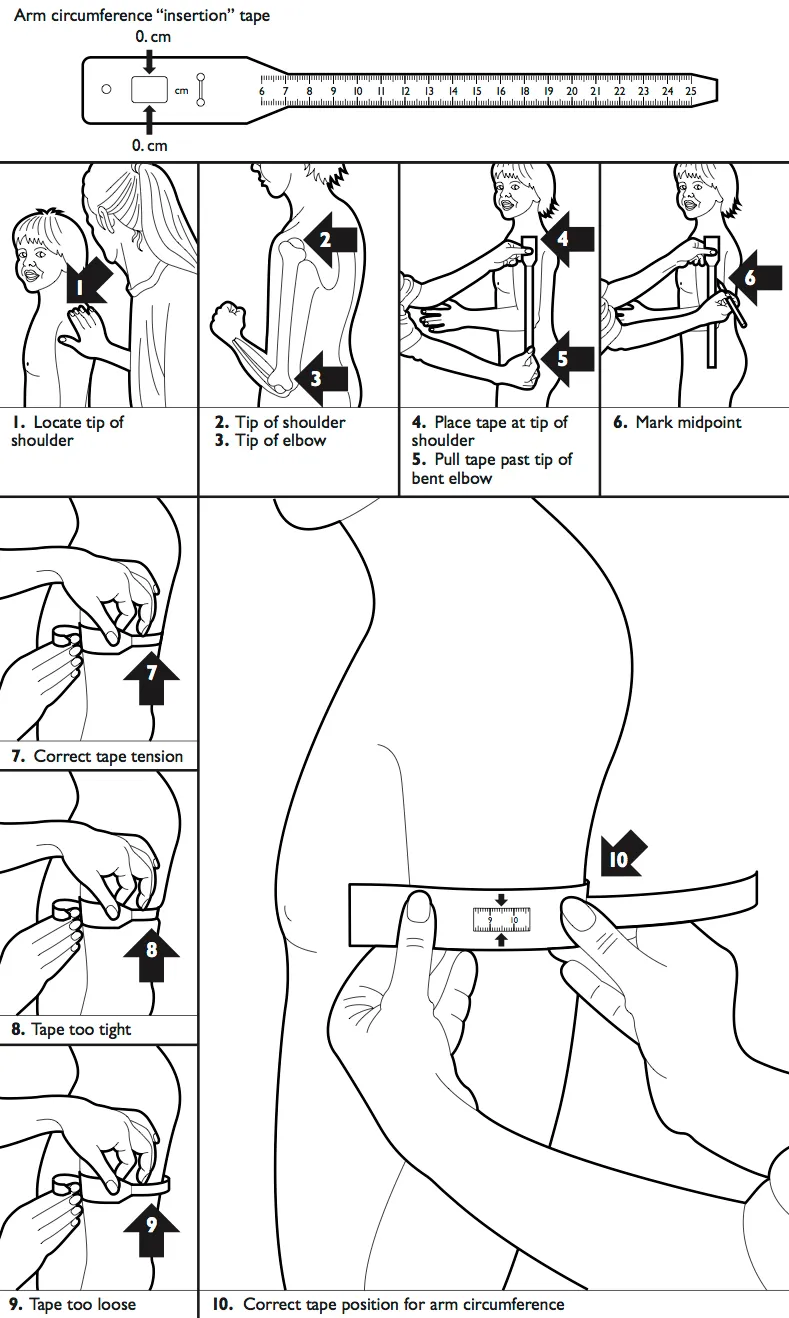 Arm circumference "insertion" tape

0. cm

cm

6 7 8 9 10 11 12 13 14 15 16 17 18 19 20 21 22 23 24 25

0. cm

1

2

3

4

5

6

1. Locate tip of shoulder

2. Tip of shoulder
3. Tip of elbow

4. Place tape at tip of shoulder
5. Pull tape past tip of bent elbow

6. Mark midpoint

7

7. Correct tape tension

8

8. Tape too tight

9

9. Tape too loose

10

9 10

10. Correct tape position for arm circumference