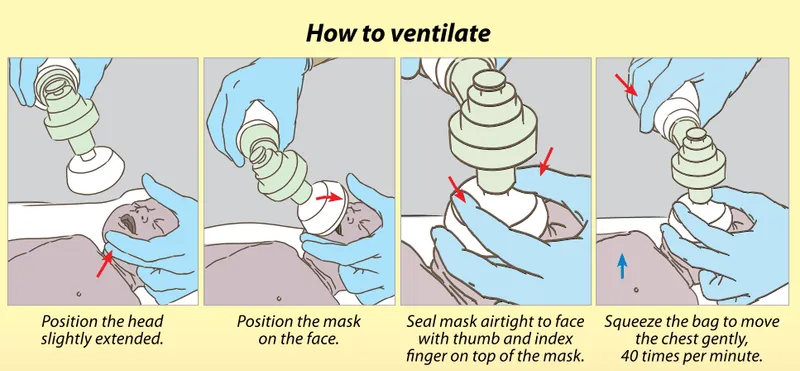 How to ventilate

Position the head slightly extended.

Position the mask on the face.

Seal mask airtight to face with thumb and index finger on top of the mask.

Squeeze the bag to move the chest gently, 40 times per minute.