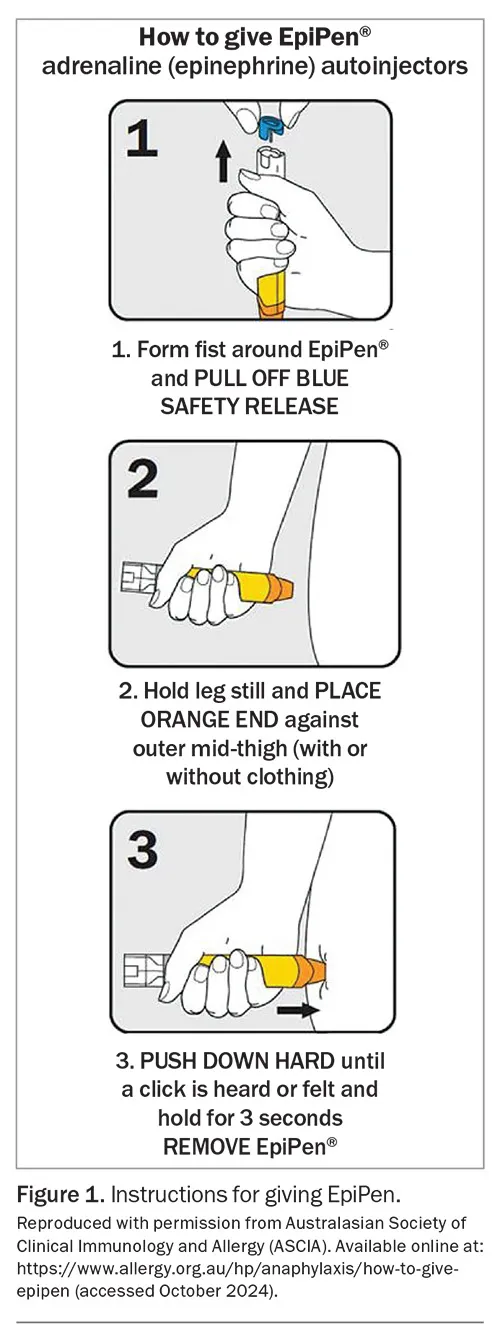 How to give EpiPen®
adrenaline (epinephrine) autoinjectors

1

1. Form fist around EpiPen® and PULL OFF BLUE SAFETY RELEASE

2

2. Hold leg still and PLACE ORANGE END against outer mid-thigh (with or without clothing)

3

3. PUSH DOWN HARD until a click is heard or felt and hold for 3 seconds
REMOVE EpiPen®

Figure 1. Instructions for giving EpiPen.
Reproduced with permission from Australasian Society of Clinical Immunology and Allergy (ASCIA). Available online at: https://www.allergy.org.au/hp/anaphylaxis/how-to-give-epipen (accessed October 2024).