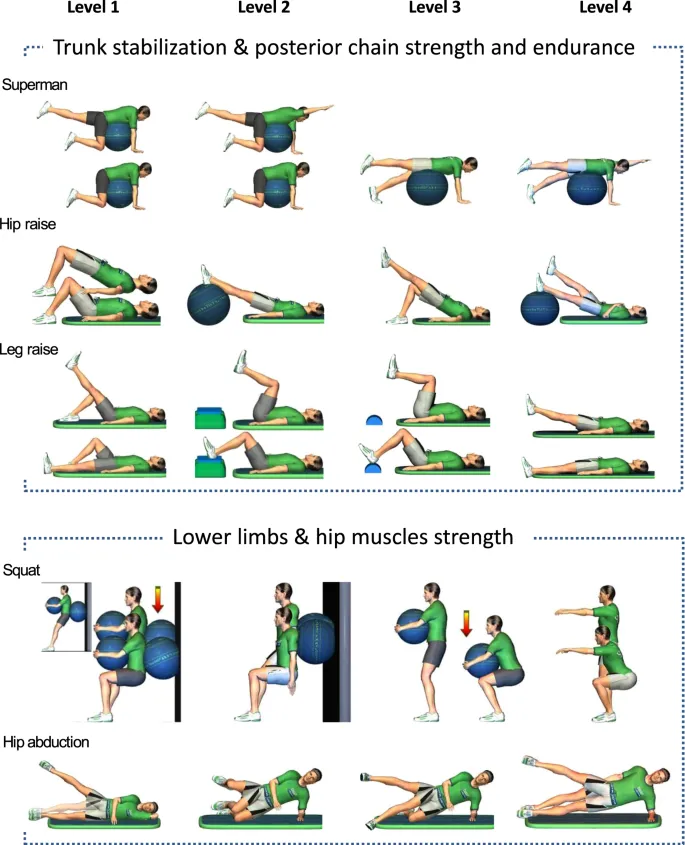 Level 1 Level 2 Level 3 Level 4

Trunk stabilization & posterior chain strength and endurance

Superman

Hip raise

Leg raise

Lower limbs & hip muscles strength

Squat

Hip abduction