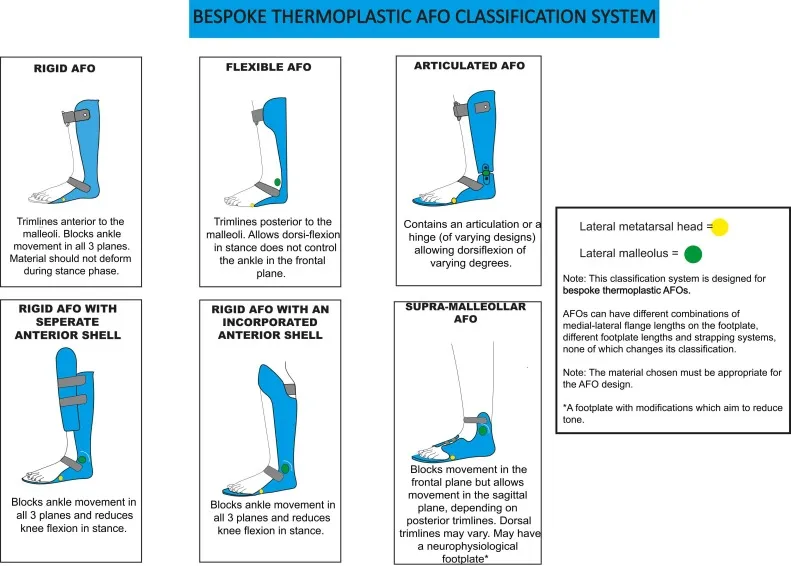 BESPOKE THERMOPLASTIC AFO CLASSIFICATION SYSTEM

RIGID AFO

Trimlines anterior to the malleoli. Blocks ankle movement in all 3 planes. Material should not deform during stance phase.

FLEXIBLE AFO

Trimlines posterior to the malleoli. Allows dorsi-flexion in stance does not control the ankle in the frontal plane.

ARTICULATED AFO

Contains an articulation or a hinge (of varying designs) allowing dorsiflexion of varying degrees.

RIGID AFO WITH SEPERATE ANTERIOR SHELL

Blocks ankle movement in all 3 planes and reduces knee flexion in stance.

RIGID AFO WITH AN INCORPORATED ANTERIOR SHELL

Blocks ankle movement in all 3 planes and reduces knee flexion in stance.

SUPRA-MALLEOLLAR AFO

Blocks movement in the frontal plane but allows movement in the sagittal plane, depending on posterior trimlines. Dorsal trimlines may vary. May have a neurophysiological footplate*

Lateral metatarsal head =

Lateral malleolus =

Note: This classification system is designed for bespoke thermoplastic AFOs.

AFOs can have different combinations of medial-lateral flange lengths on the footplate, different footplate lengths and strapping systems, none of which changes its classification.

Note: The material chosen must be appropriate for the AFO design.

*A footplate with modifications which aim to reduce tone.