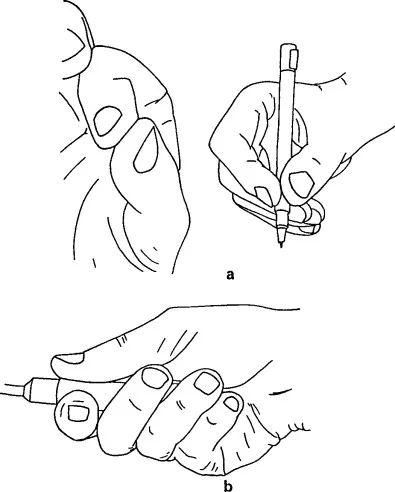 a

b