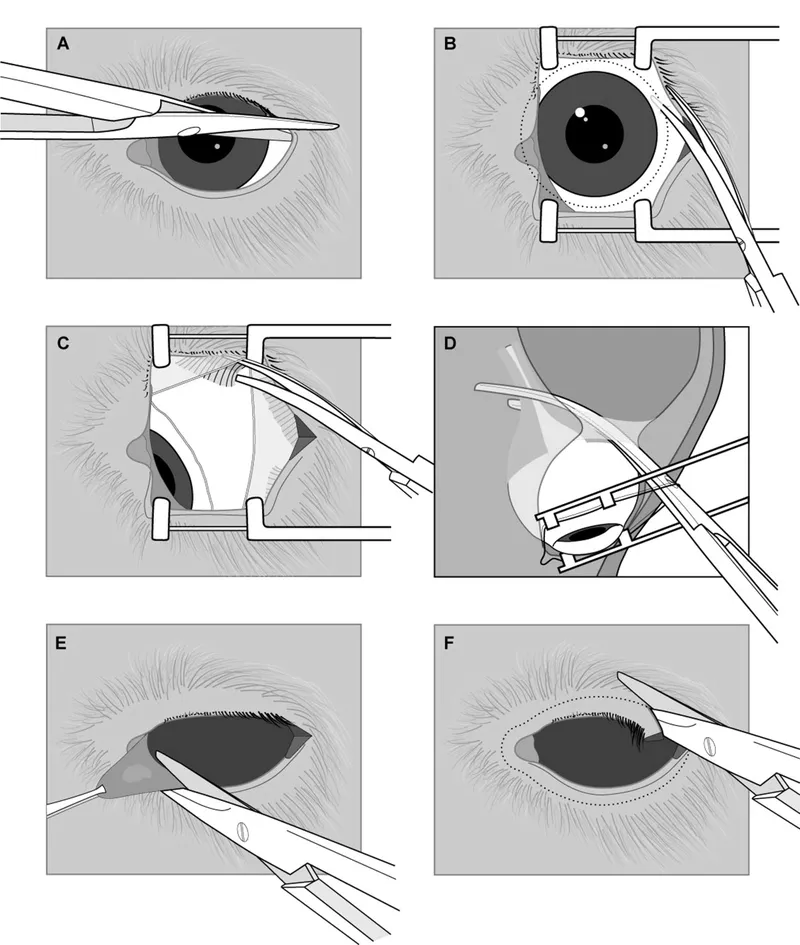 A

B

C

D

E

F