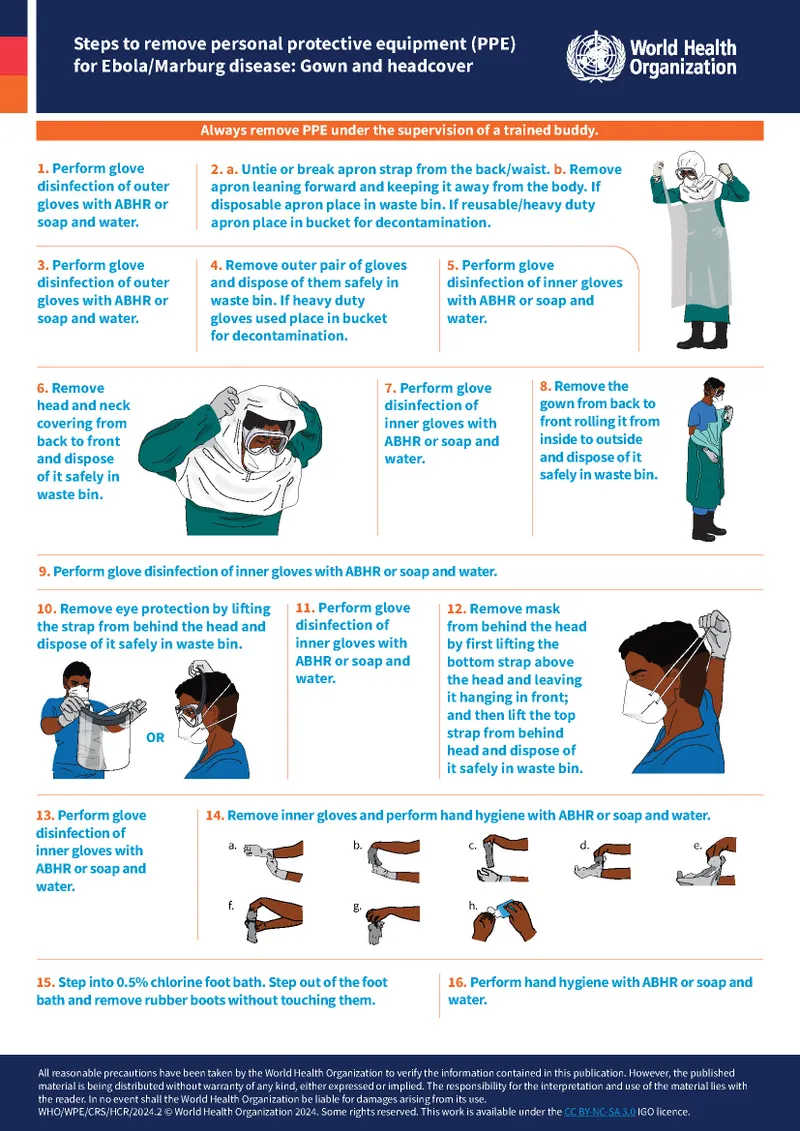 Steps to remove personal protective equipment (PPE) for Ebola/Marburg disease: Gown and headcover

World Health Organization

Always remove PPE under the supervision of a trained buddy.

1. Perform glove disinfection of outer gloves with ABHR or soap and water.

2. a. Untie or break apron strap from the back/waist. b. Remove apron leaning forward and keeping it away from the body. If disposable apron place in waste bin. If reusable/heavy duty apron place in bucket for decontamination.

3. Perform glove disinfection of outer gloves with ABHR or soap and water.

4. Remove outer pair of gloves and dispose of them safely in waste bin. If heavy duty gloves used place in bucket for decontamination.

5. Perform glove disinfection of inner gloves with ABHR or soap and water.

6. Remove head and neck covering from back to front and dispose of it safely in waste bin.

7. Perform glove disinfection of inner gloves with ABHR or soap and water.

8. Remove the gown from back to front rolling it from inside to outside and dispose of it safely in waste bin.

9. Perform glove disinfection of inner gloves with ABHR or soap and water.

10. Remove eye protection by lifting the strap from behind the head and dispose of it safely in waste bin.

OR

11. Perform glove disinfection of inner gloves with ABHR or soap and water.

12. Remove mask from behind the head by first lifting the bottom strap above the head and leaving it hanging in front; and then lift the top strap from behind head and dispose of it safely in waste bin.

13. Perform glove disinfection of inner gloves with ABHR or soap and water.

14. Remove inner gloves and perform hand hygiene with ABHR or soap and water.

a. b. c. d. e. f. g. h.

15. Step into 0.5% chlorine foot bath. Step out of the foot bath and remove rubber boots without touching them.

16. Perform hand hygiene with ABHR or soap and water.

All reasonable precautions have been taken by the World Health Organization to verify the information contained in this publication. However, the published material is being distributed without warranty of any kind, either expressed or implied. The responsibility for the interpretation and use of the material lies with the reader. In no event shall the World Health Organization be liable for damages arising from its use.
WHO/WPE/CRS/HCR/2024.2 © World Health Organization 2024. Some rights reserved. This work is available under the CC BY-NC-SA 3.0 IGO licence.