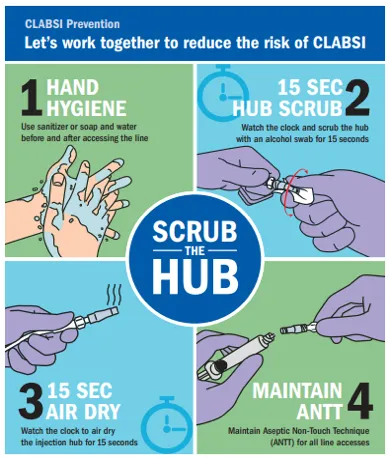 CLABSI Prevention

Let's work together to reduce the risk of CLABSI

1 HAND HYGIENE

Use sanitizer or soap and water before and after accessing the line

15 SEC HUB SCRUB 2

Watch the clock and scrub the hub with an alcohol swab for 15 seconds

SCRUB THE HUB

3 15 SEC AIR DRY

Watch the clock to air dry the injection hub for 15 seconds

MAINTAIN ANTT 4

Maintain Aseptic Non-Touch Technique (ANTT) for all line accesses