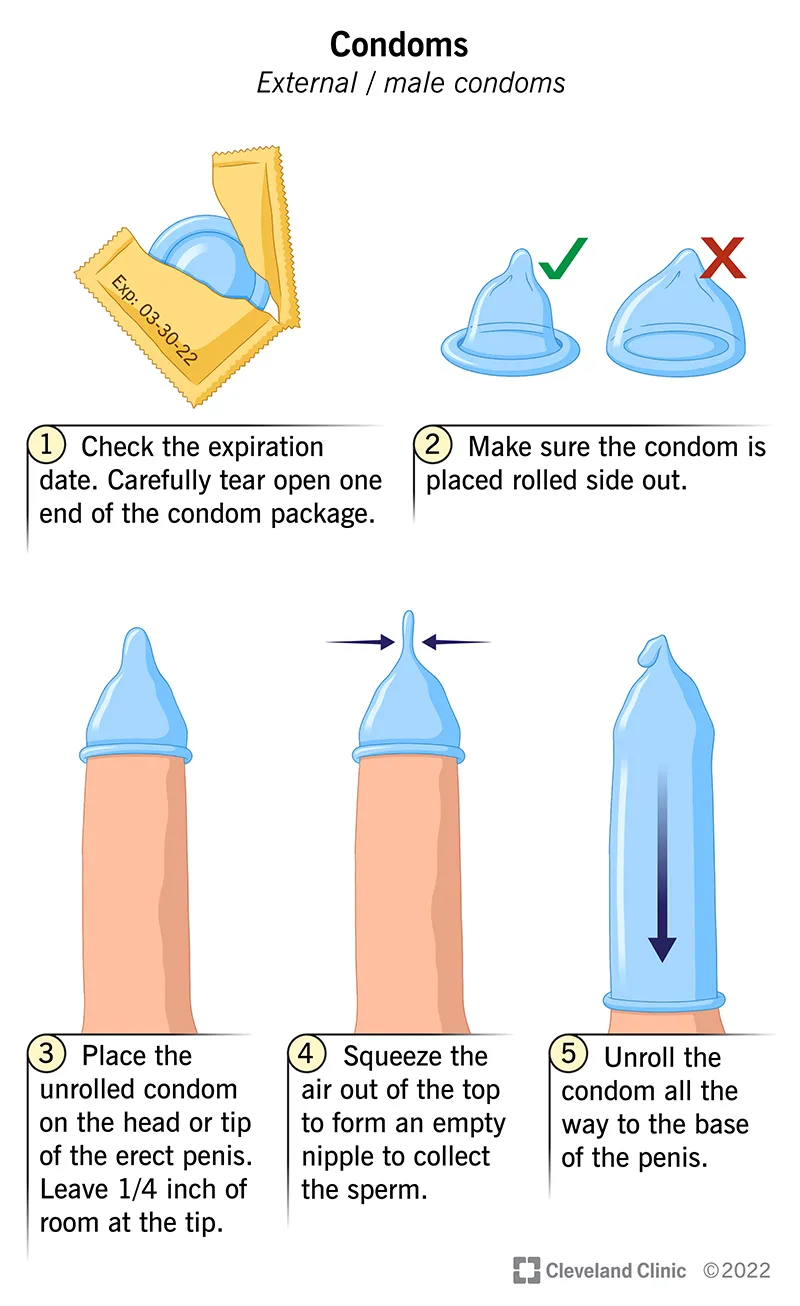 Condoms
External / male condoms

Exp: 03-30-22

1 Check the expiration date. Carefully tear open one end of the condom package.

2 Make sure the condom is placed rolled side out.

3 Place the unrolled condom on the head or tip of the erect penis. Leave 1/4 inch of room at the tip.

4 Squeeze the air out of the top to form an empty nipple to collect the sperm.

5 Unroll the condom all the way to the base of the penis.

Cleveland Clinic ©2022