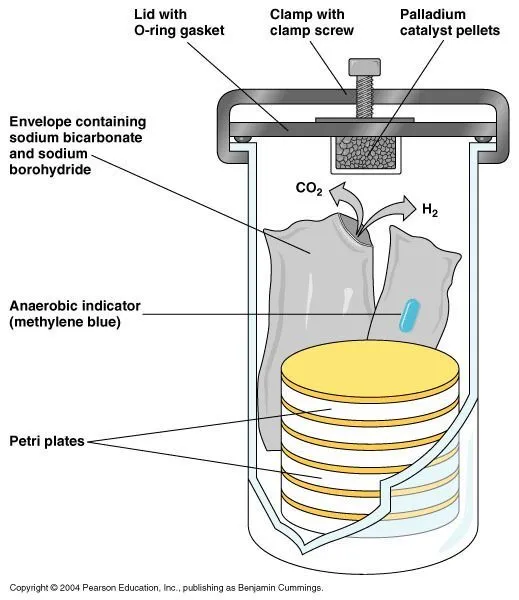 Lid with O-ring gasket

Clamp with clamp screw

Palladium catalyst pellets

Envelope containing sodium bicarbonate and sodium borohydride

$CO_2$

$H_2$

Anaerobic indicator (methylene blue)

Petri plates

Copyright © 2004 Pearson Education, Inc., publishing as Benjamin Cummings.