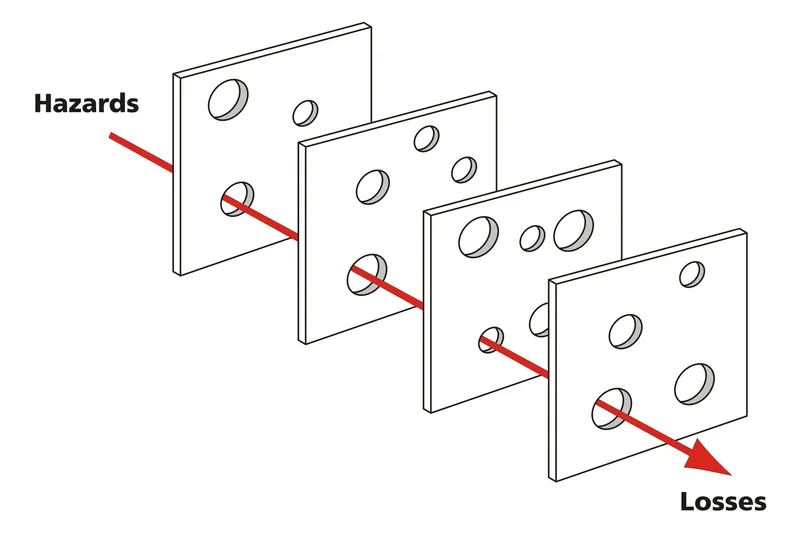 Hazards

Losses