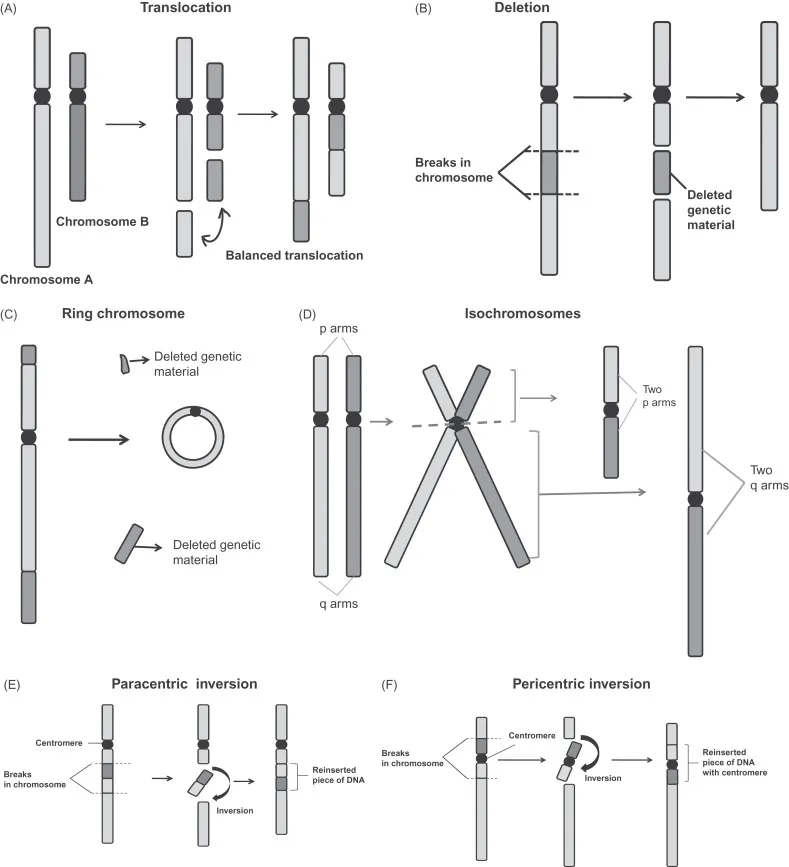 (A) Translocation

Chromosome B

Chromosome A

Balanced translocation

(B) Deletion

Breaks in chromosome

Deleted genetic material

(C) Ring chromosome

Deleted genetic material

Deleted genetic material

(D) Isochromosomes

p arms

q arms

Two p arms

Two q arms

(E) Paracentric inversion

Centromere

Breaks in chromosome

Inversion

Reinserted piece of DNA

(F) Pericentric inversion

Breaks in chromosome

Centromere

Inversion

Reinserted piece of DNA with centromere