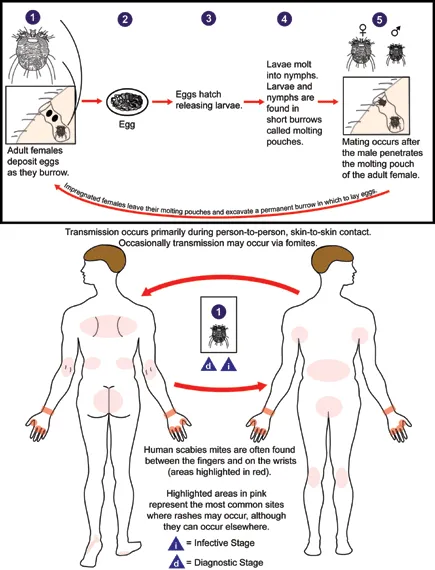 1

Adult females deposit eggs as they burrow.

2

Egg

3

Eggs hatch releasing larvae.

4

Lavae molt into nymphs. Larvae and nymphs are found in short burrows called molting pouches.

5

♀ ♂

Mating occurs after the male penetrates the molting pouch of the adult female.

Impregnated females leave their molting pouches and excavate a permanent burrow in which to lay eggs.

Transmission occurs primarily during person-to-person, skin-to-skin contact. Occasionally transmission may occur via fomites.

1

d i

Human scabies mites are often found between the fingers and on the wrists (areas highlighted in red).

Highlighted areas in pink represent the most common sites where rashes may occur, although they can occur elsewhere.

i = Infective Stage

d = Diagnostic Stage