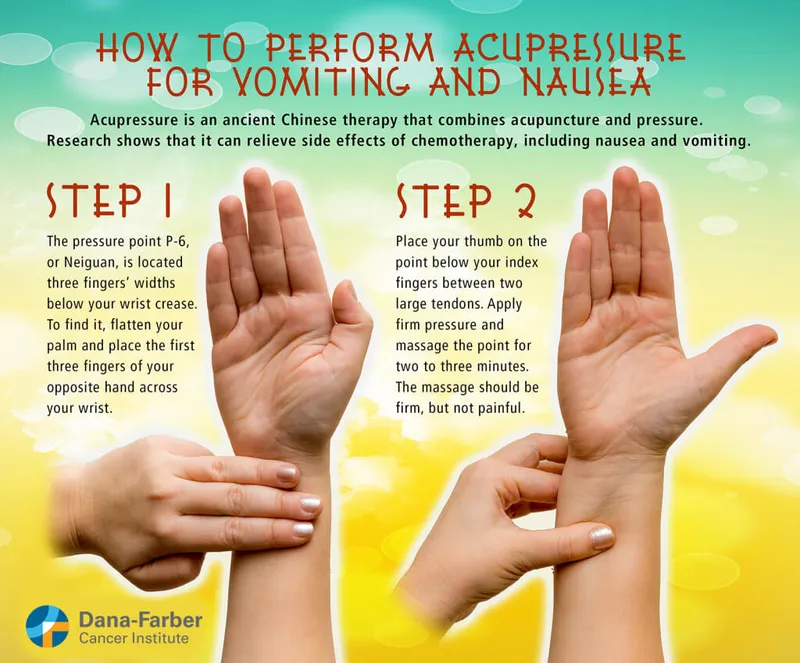 HOW TO PERFORM ACUPRESSURE FOR VOMITING AND NAUSEA

Acupressure is an ancient Chinese therapy that combines acupuncture and pressure. Research shows that it can relieve side effects of chemotherapy, including nausea and vomiting.

STEP 1

The pressure point P-6, or Neiguan, is located three fingers' widths below your wrist crease. To find it, flatten your palm and place the first three fingers of your opposite hand across your wrist.

STEP 2

Place your thumb on the point below your index fingers between two large tendons. Apply firm pressure and massage the point for two to three minutes. The massage should be firm, but not painful.

Dana-Farber Cancer Institute