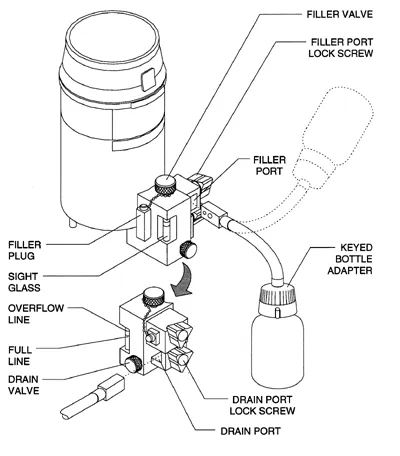 FILLER VALVE

FILLER PORT LOCK SCREW

FILLER PORT

FILLER PLUG

SIGHT GLASS

KEYED BOTTLE ADAPTER

OVERFLOW LINE

FULL LINE

DRAIN VALVE

DRAIN PORT LOCK SCREW

DRAIN PORT