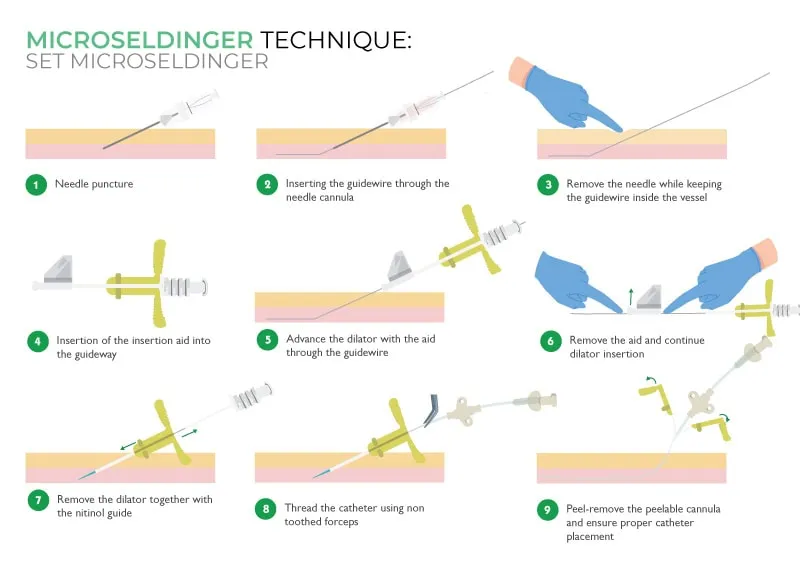 MICROSELDINGER TECHNIQUE:
SET MICROSELDINGER

1 Needle puncture

2 Inserting the guidewire through the needle cannula

3 Remove the needle while keeping the guidewire inside the vessel

4 Insertion of the insertion aid into the guideway

5 Advance the dilator with the aid through the guidewire

6 Remove the aid and continue dilator insertion

7 Remove the dilator together with the nitinol guide

8 Thread the catheter using non toothed forceps

9 Peel-remove the peelable cannula and ensure proper catheter placement