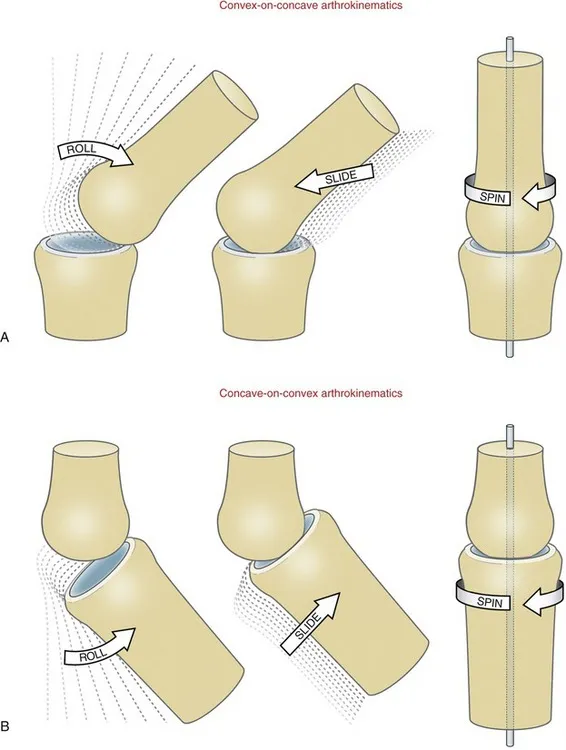 Convex-on-concave arthrokinematics

ROLL

SLIDE

SPIN

A

Concave-on-convex arthrokinematics

ROLL

SLIDE

SPIN

B